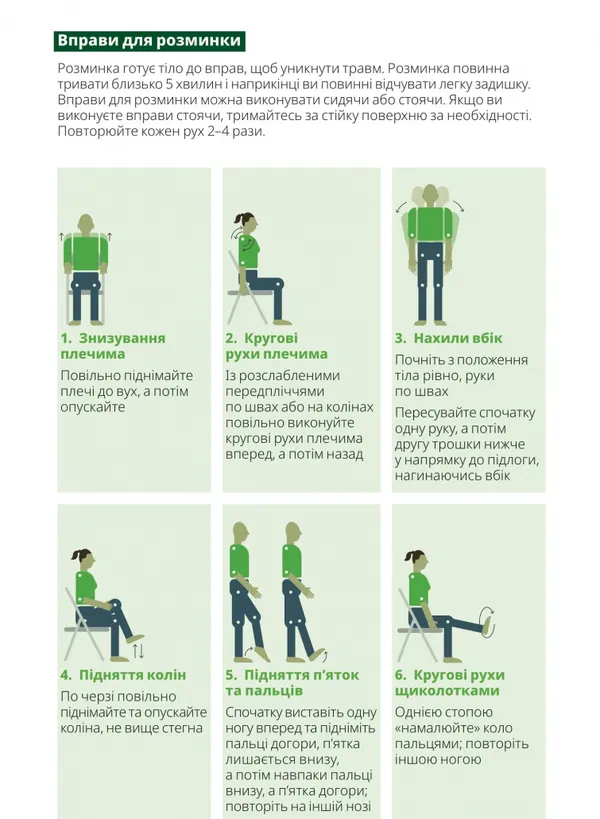 Вправи для розминки

Розминка готує тіло до вправ, щоб уникнути травм. Розминка повинна тривати близько 5 хвилин і наприкінці ви повинні відчувати легку задишку. Вправи для розминки можна виконувати сидячи або стоячи. Якщо ви виконуєте вправи стоячи, тримайтесь за стійку поверхню за необхідності. Повторюйте кожен рух 2–4 рази.

1. Знизування плечима

Повільно піднімайте плечі до вух, а потім опускайте

2. Кругові рухи плечима

Із розслабленими передпліччями по швах або на колінах повільно виконуйте кругові рухи плечима вперед, а потім назад

3. Нахили вбік

Почніть з положення тіла рівно, руки по швах

Пересувайте спочатку одну руку, а потім другу трошки нижче у напрямку до підлоги, нагинаючись вбік

4. Підняття колін

По черзі повільно піднімайте та опускайте коліна, не вище стегна

5. Підняття п'яток та пальців

Спочатку виставіть одну ногу вперед та підніміть пальці догори, п'ятка лишається внизу, а потім навпаки пальці внизу, а п'ятка догори; повторіть на іншій нозі

6. Кругові рухи щиколотками

Однією стопою «намалюйте» коло пальцями; повторіть іншою ногою