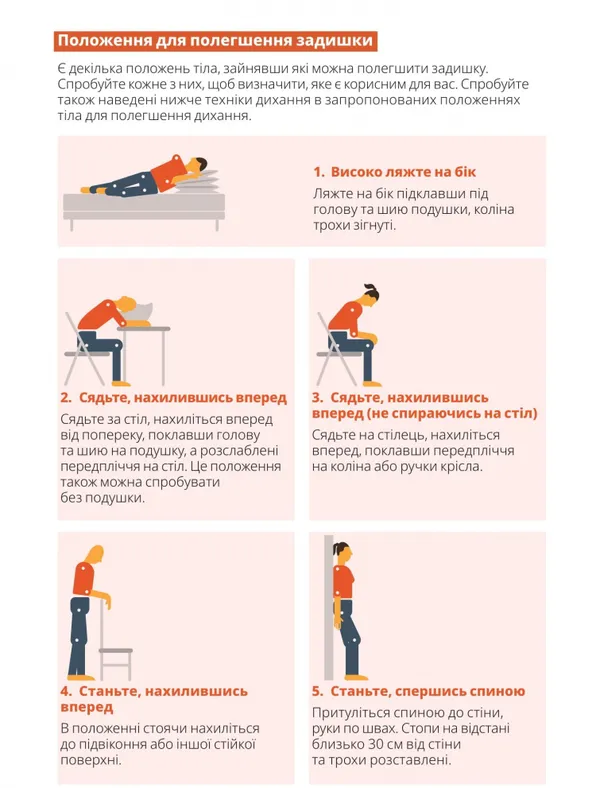 Положення для полегшення задишки

Є декілька положень тіла, зайнявши які можна полегшити задишку. Спробуйте кожне з них, щоб визначити, яке є корисним для вас. Спробуйте також наведені нижче техніки дихання в запропонованих положеннях тіла для полегшення дихання.

1. Високо ляжте на бік

Ляжте на бік підклавши під голову та шию подушки, коліна трохи зігнуті.

2. Сядьте, нахилившись вперед

Сядьте за стіл, нахиліться вперед від попереку, поклавши голову та шию на подушку, а розслаблені передпліччя на стіл. Це положення також можна спробувати без подушки.

3. Сядьте, нахилившись вперед (не спираючись на стіл)

Сядьте на стілець, нахиліться вперед, поклавши передпліччя на коліна або ручки крісла.

4. Станьте, нахилившись вперед

В положенні стоячи нахиліться до підвіконня або іншої стійкої поверхні.

5. Станьте, спершись спиною

Притуліться спиною до стіни, руки по швах. Стопи на відстані близько 30 см від стіни та трохи розставлені.